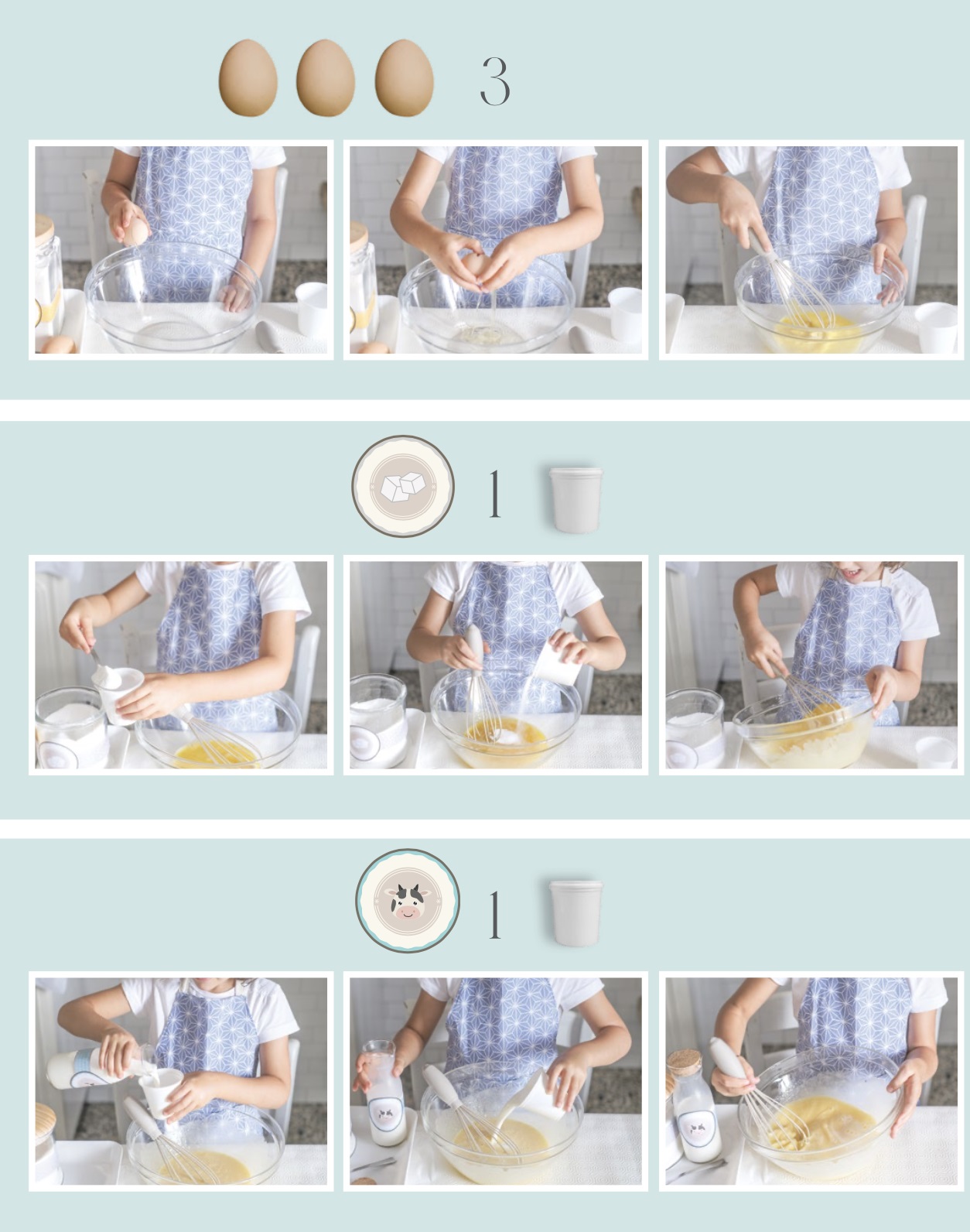 3

1

1